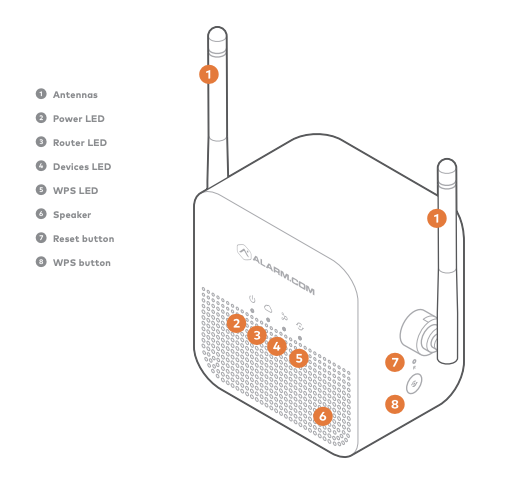 1 Antennas
2 Power LED
3 Router LED
4 Devices LED
5 WPS LED
6 Speaker
7 Reset button
8 WPS button

1

1

ALARM.COM

2

3

4

5

6

7

8